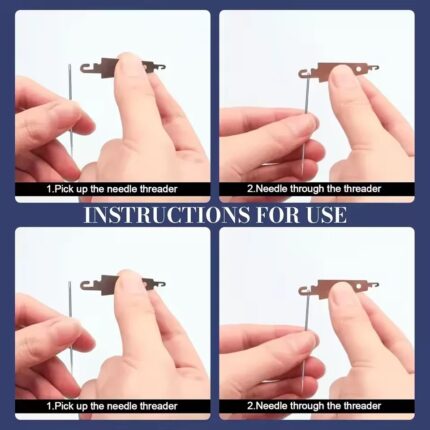 1.Pick up the needle threader

2.Needle through the threader

INSTRUCTIONS FOR USE

1.Pick up the needle threader

2.Needle through the threader