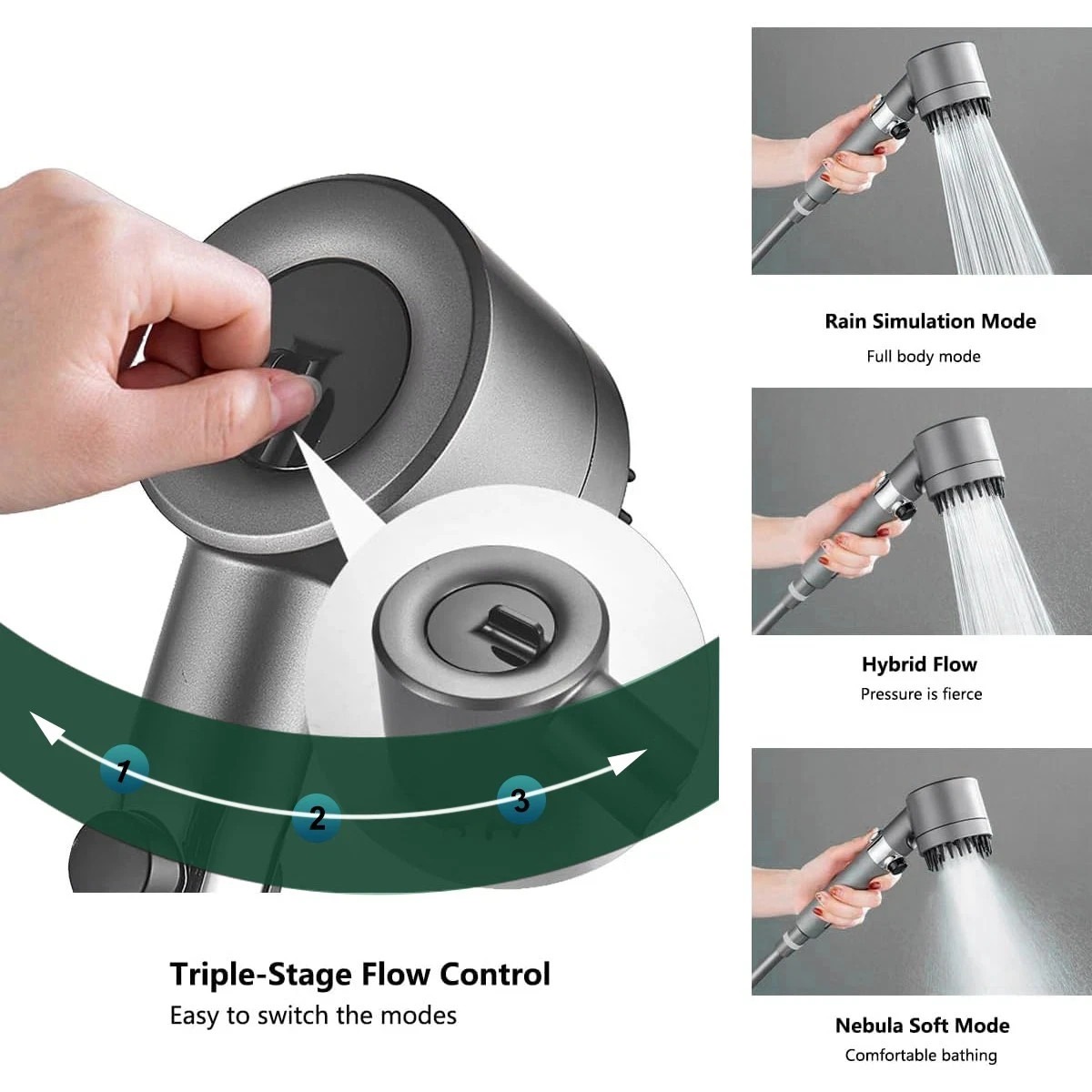 1

2

3

Triple-Stage Flow Control
Easy to switch the modes

Rain Simulation Mode
Full body mode

Hybrid Flow
Pressure is fierce

Nebula Soft Mode
Comfortable bathing